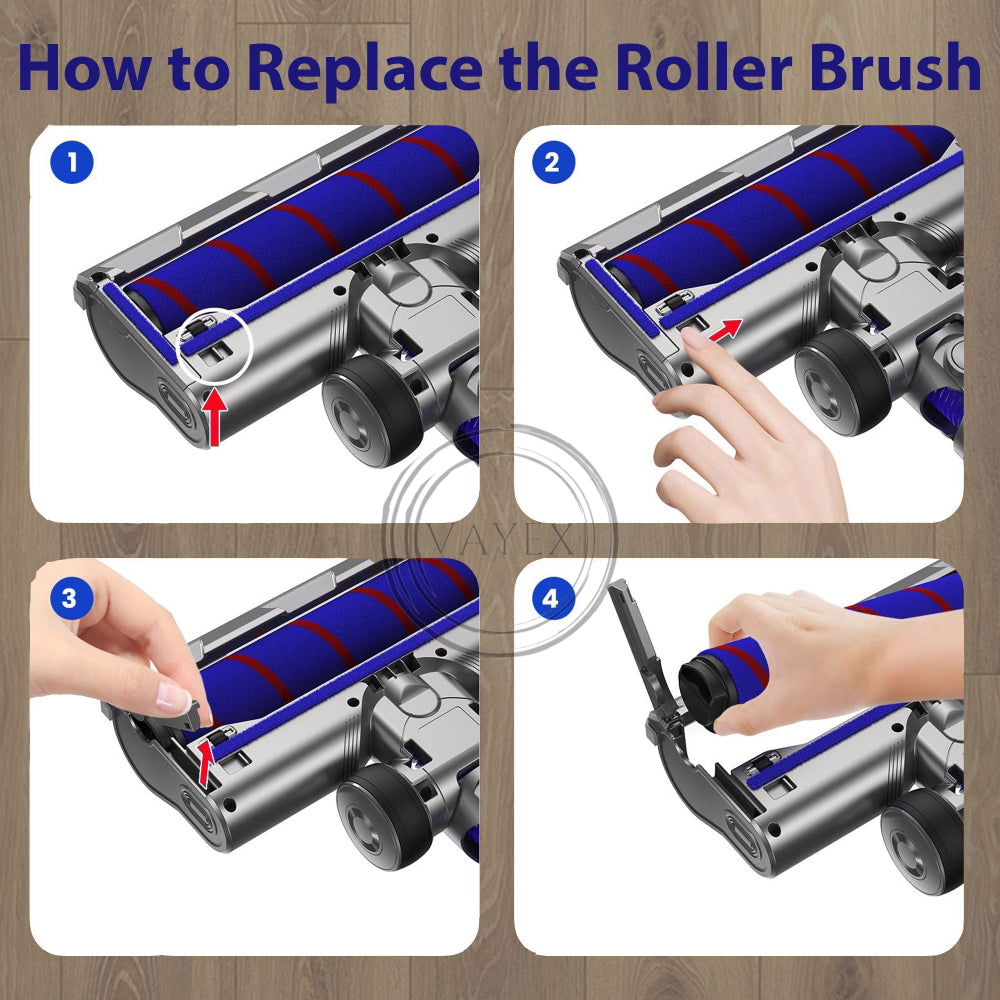 How to Replace the Roller Brush

1

2

VAYEX

3

4